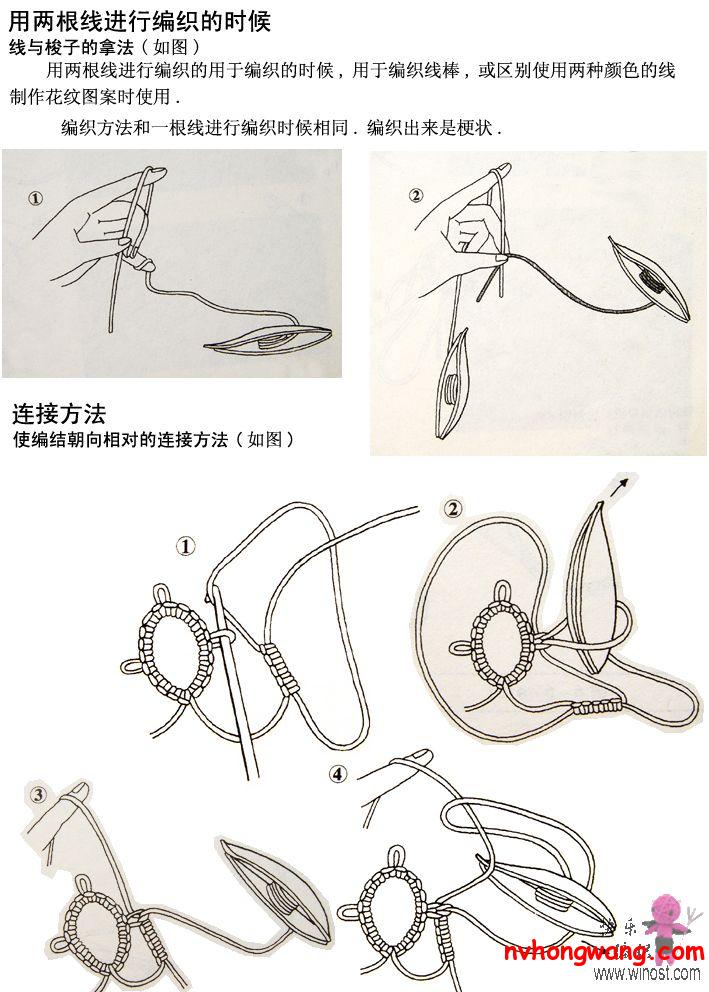 用两根线进行编织的时候
线与梭子的拿法（如图）

用两根线进行编织的用于编织的时候，用于编织线棒，或区别使用两种颜色的线制作花纹图案时使用.

编织方法和一根线进行编织时候相同．编织出来是梗状．

①

②

连接方法
使编结朝向相对的连接方法（如图）

①

②

③

④

nvhongwang.com
www.winost.com