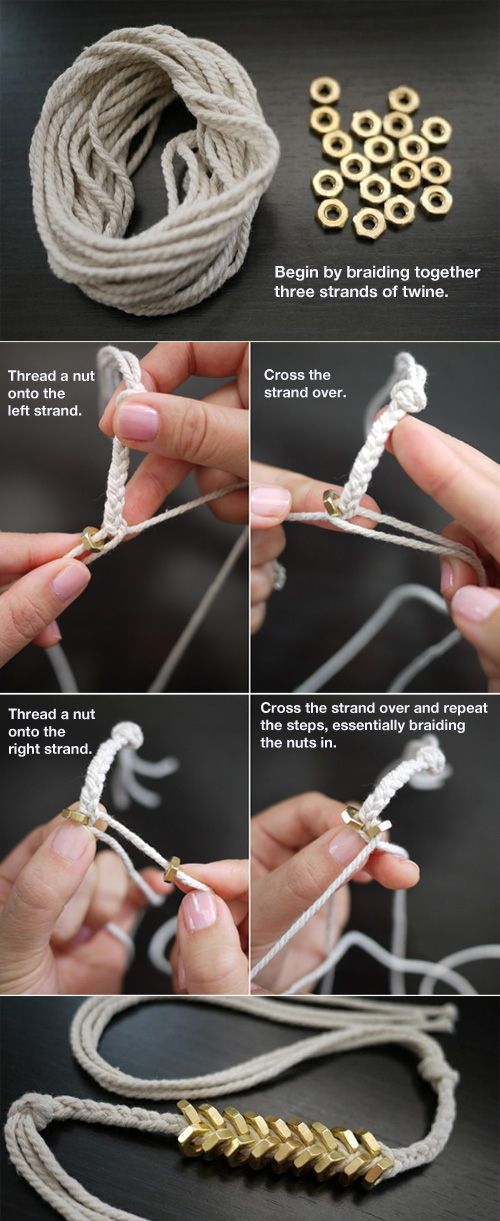 Begin by braiding together three strands of twine.

Thread a nut onto the left strand.

Cross the strand over.

Thread a nut onto the right strand.

Cross the strand over and repeat the steps, essentially braiding the nuts in.