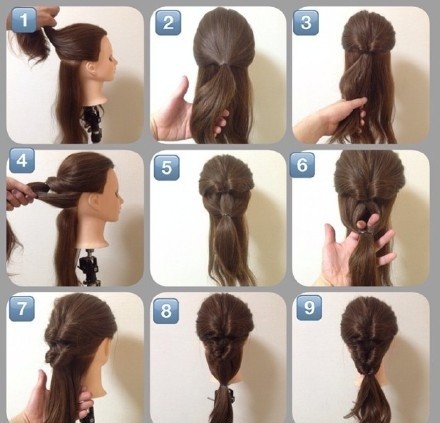 1

2

3

4

5

6

7

8

9