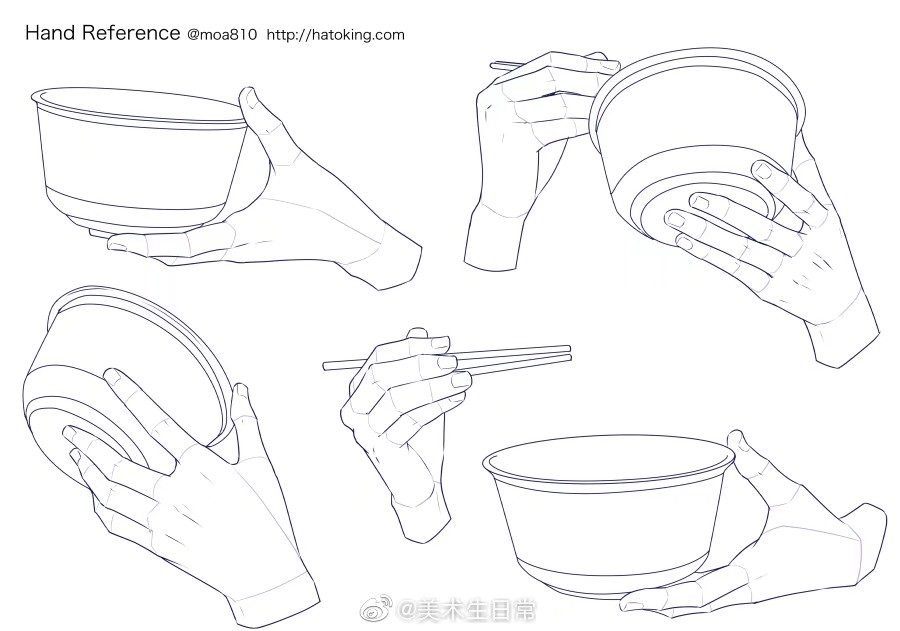 Hand Reference @moa810 http://hatoking.com

@美术生日常