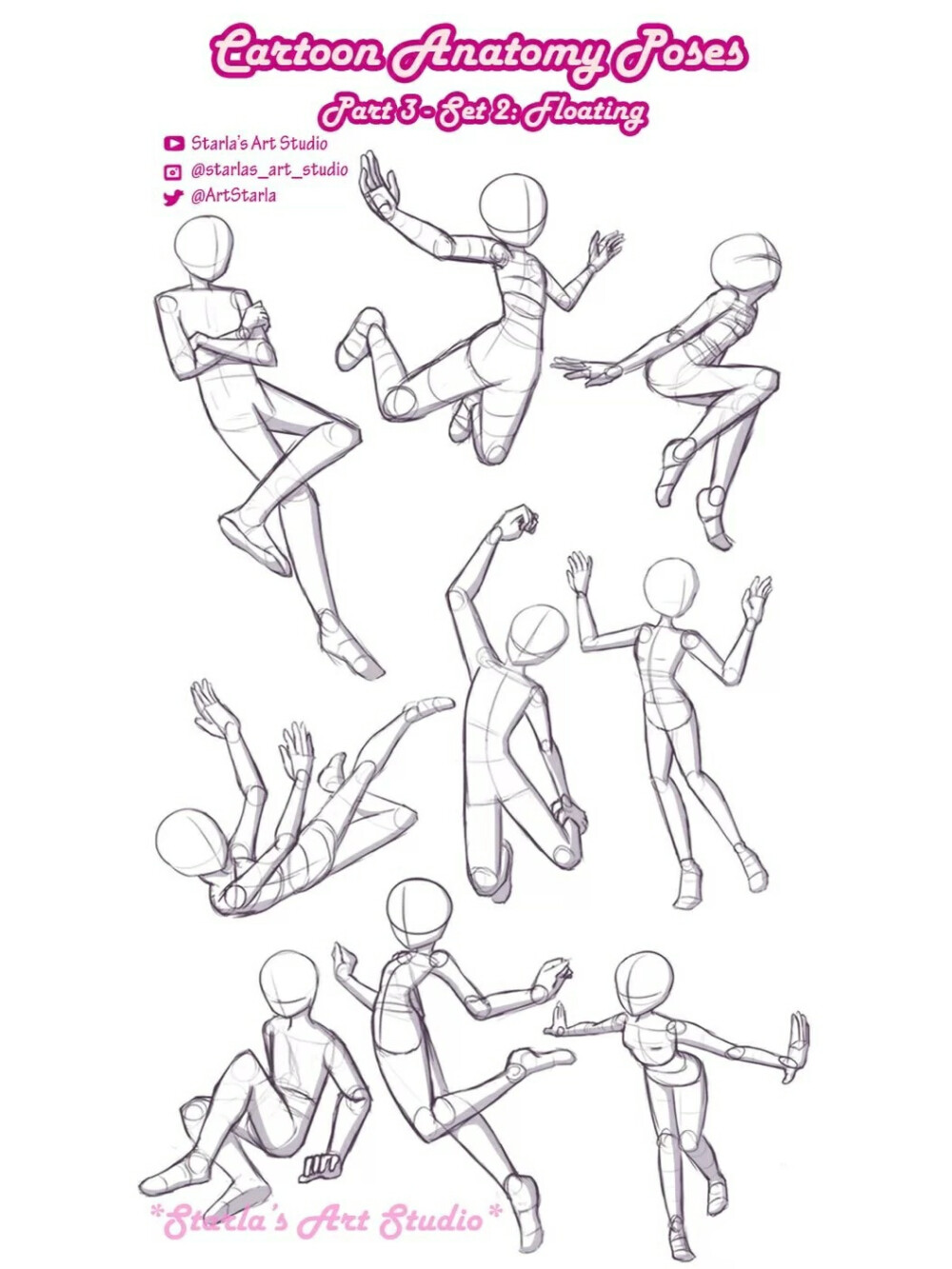 Cartoon Anatomy Poses
Part 3 - Set 2: Floating

Starla's Art Studio
@starlas_art_studio
@ArtStarla

*Starla's Art Studio*