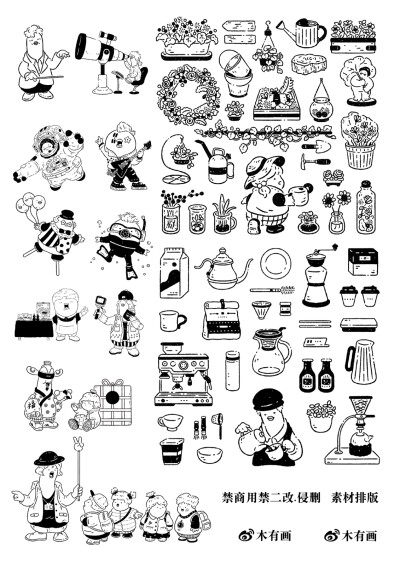 禁商用禁二改.侵删　素材排版

木有画　木有画