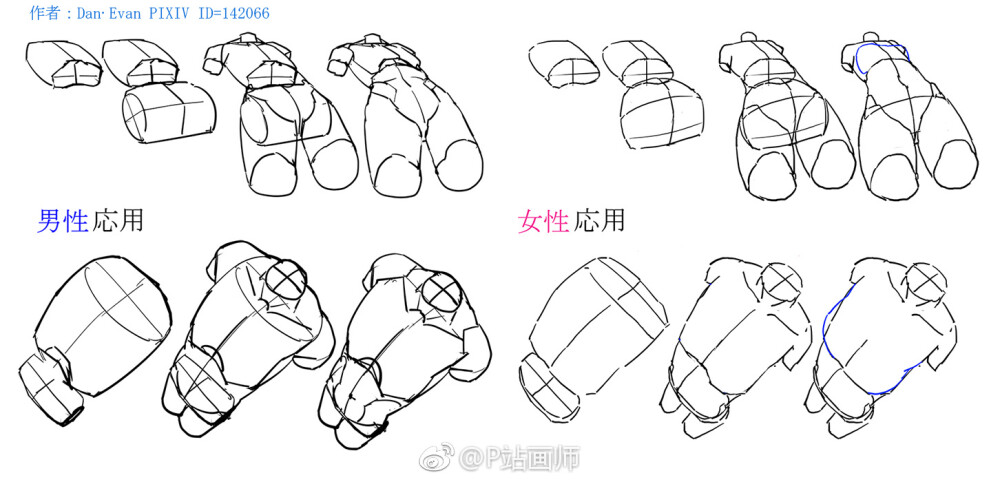 作者：Dan·Evan PIXIV ID=142066

男性応用

女性応用

@P站画师