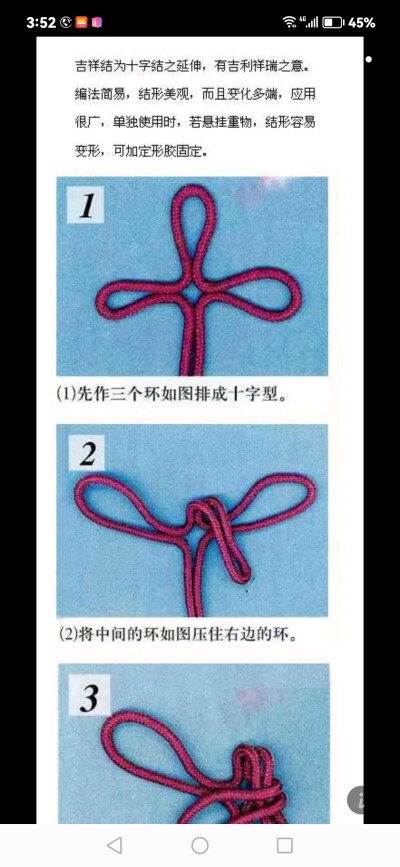 3:52 45%

吉祥结为十字结之延伸，有吉利祥瑞之意。编法简易，结形美观，而且变化多端，应用很广，单独使用时，若悬挂重物，结形容易变形，可加定形胶固定。

1

(1)先作三个环如图排成十字型。

2

(2)将中间的环如图压住右边的环。

3