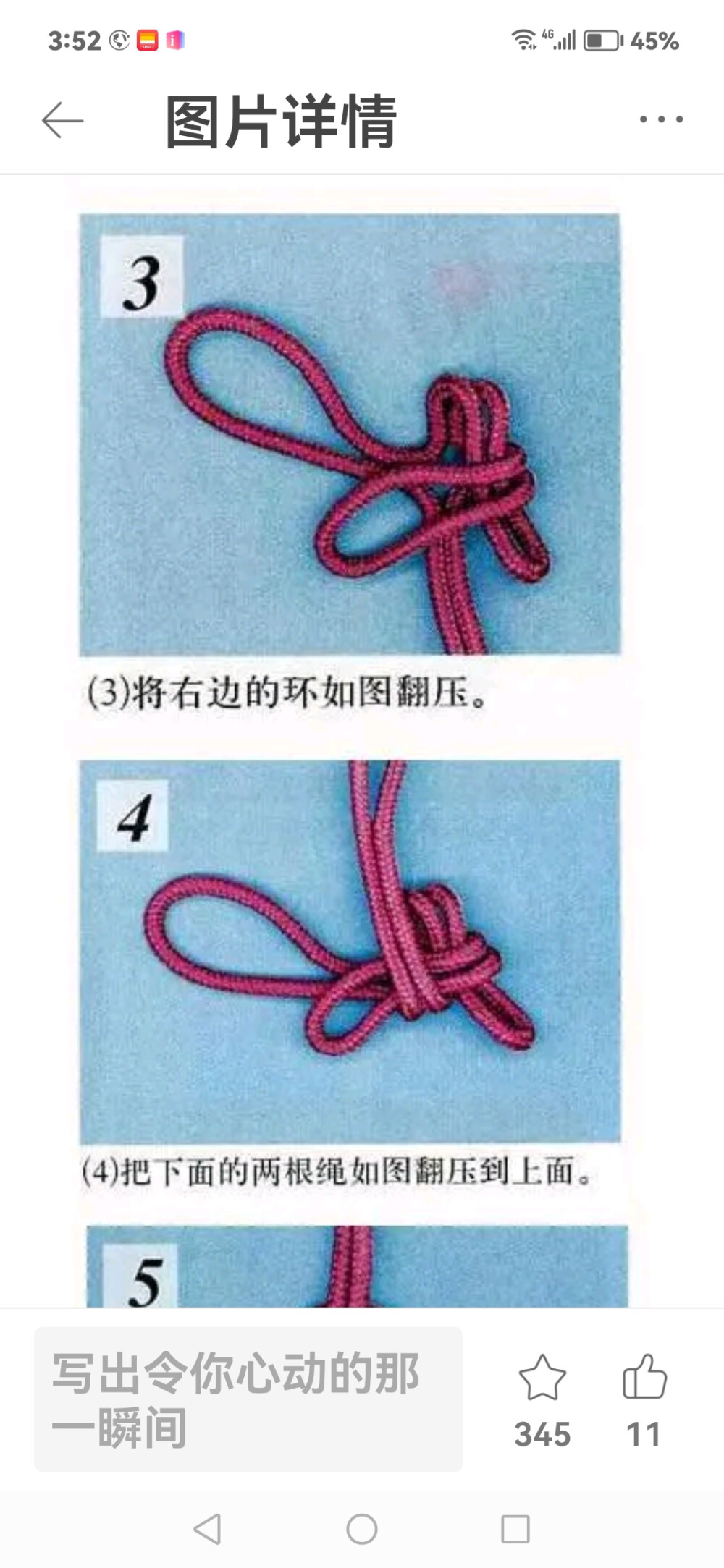 3:52 4G 45%

图片详情

3

(3)将右边的环如图翻压。

4

(4)把下面的两根绳如图翻压到上面。

5

写出令你心动的那一瞬间

345 11