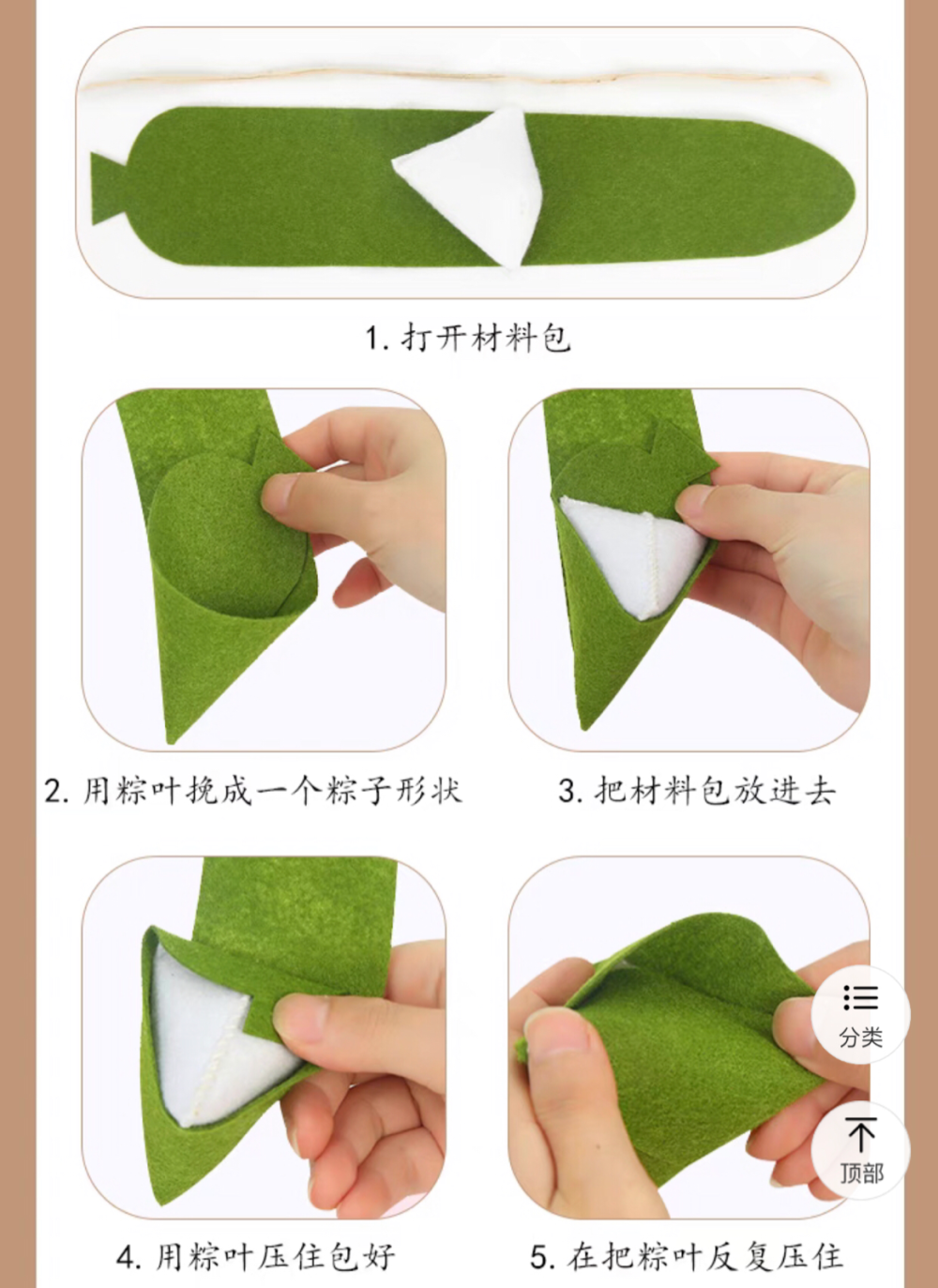 1. 打开材料包

2. 用粽叶挽成一个粽子形状

3. 把材料包放进去

4. 用粽叶压住包好

5. 在把粽叶反复压住

分类

顶部