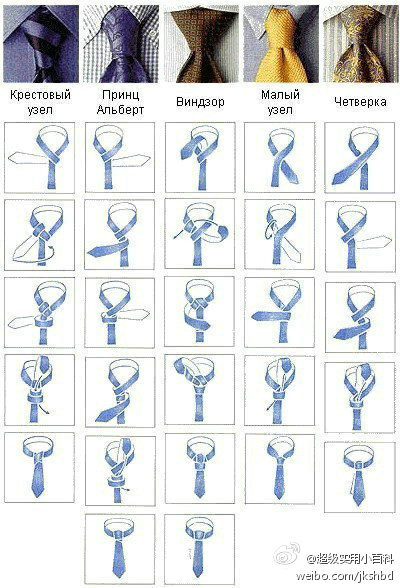 Крестовый узел

Принц Альберт

Виндзор

Малый узел

Четверка

@超级实用小百科
weibo.com/jkshbd