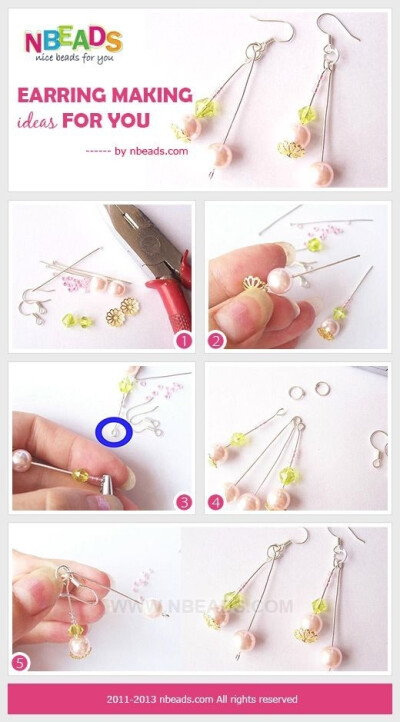 NBEADS
nice beads for you

EARRING MAKING
ideas FOR YOU

------ by nbeads.com

1

2

3

4

5

WWW.NBEADS.COM

2011-2013 nbeads.com All rights reserved