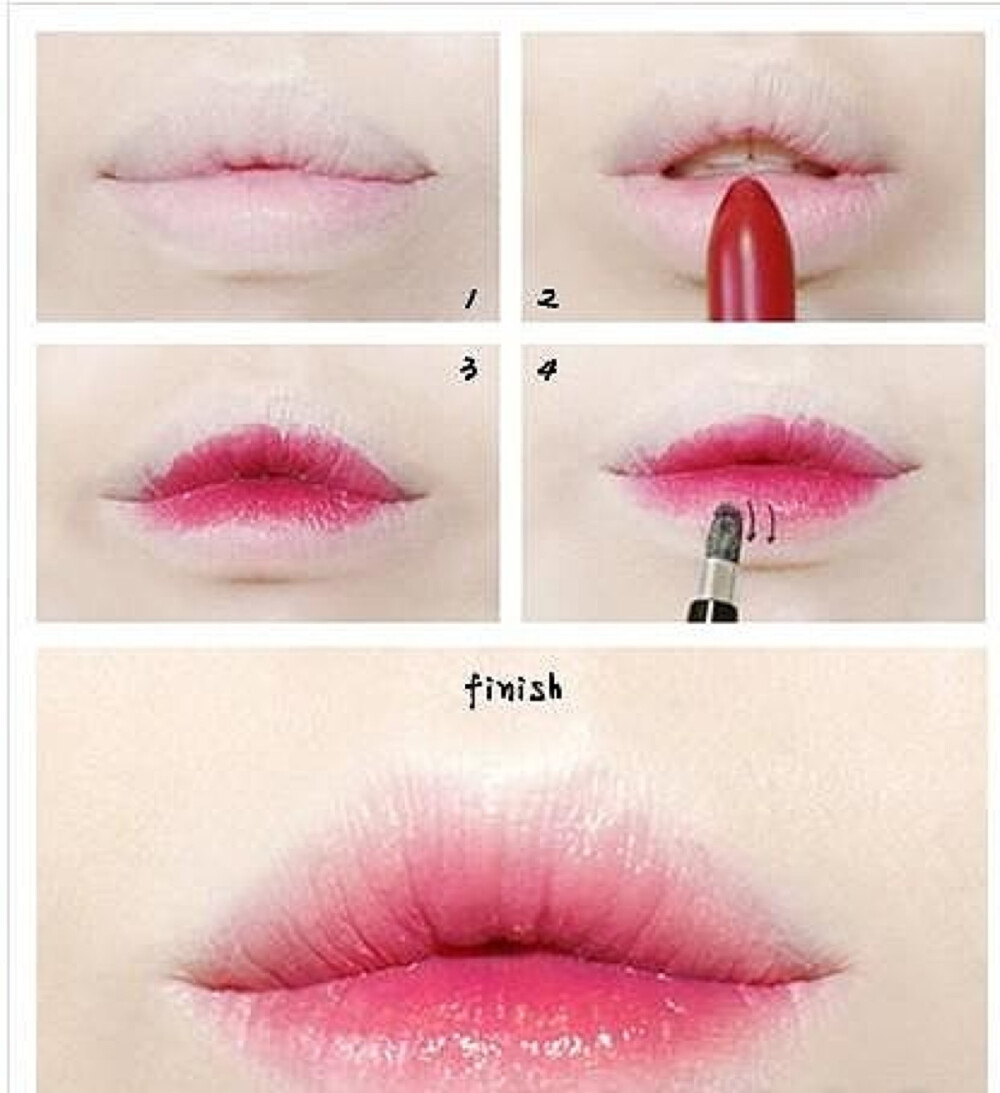 1 2

3 4

finish