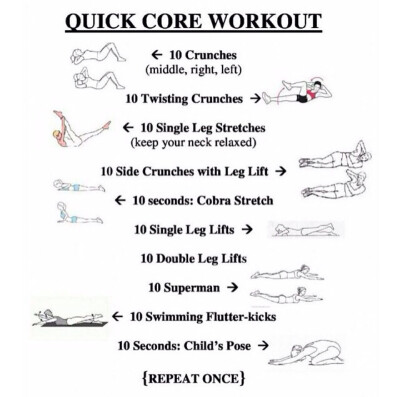 QUICK CORE WORKOUT

← 10 Crunches
(middle, right, left)

10 Twisting Crunches →

← 10 Single Leg Stretches
(keep your neck relaxed)

10 Side Crunches with Leg Lift →

← 10 seconds: Cobra Stretch

10 Single Leg Lifts →

10 Double Leg Lifts

10 Superman →

← 10 Swimming Flutter-kicks

10 Seconds: Child's Pose →

{REPEAT ONCE}