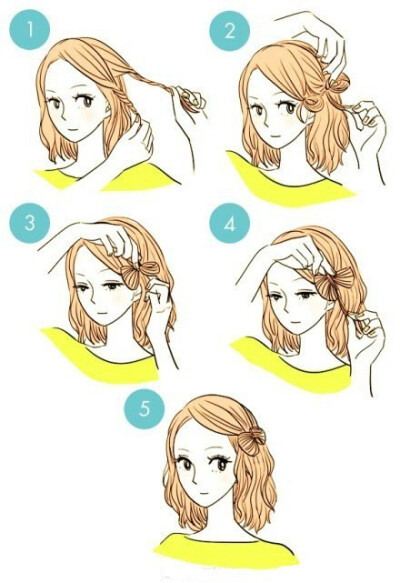 1

2

3

4

5