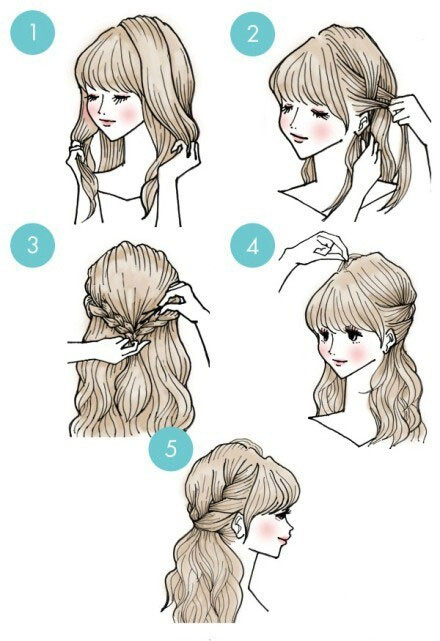 1
2
3
4
5