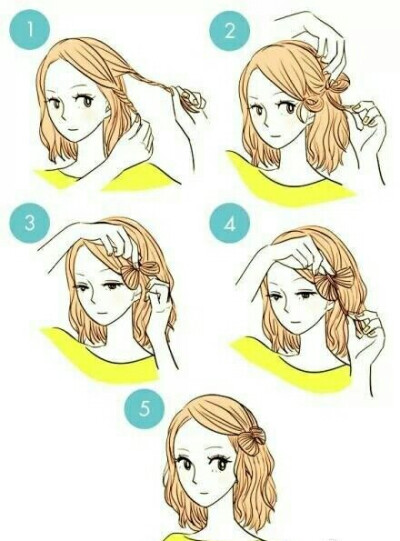 1

2

3

4

5