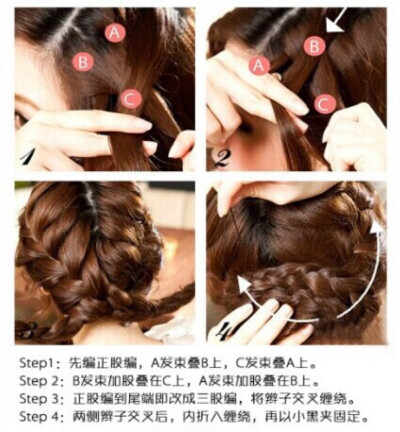 A
B
C
1

B
A
C
2

3

4

Step1：先编正股编，A发束叠B上，C发束叠A上。
Step 2：B发束加股叠在C上，A发束加股叠在B上。
Step 3：正股编到尾端即改成三股编，将辫子交叉缠绕。
Step 4：两侧辫子交叉后，内折入缠绕，再以小黑夹固定。