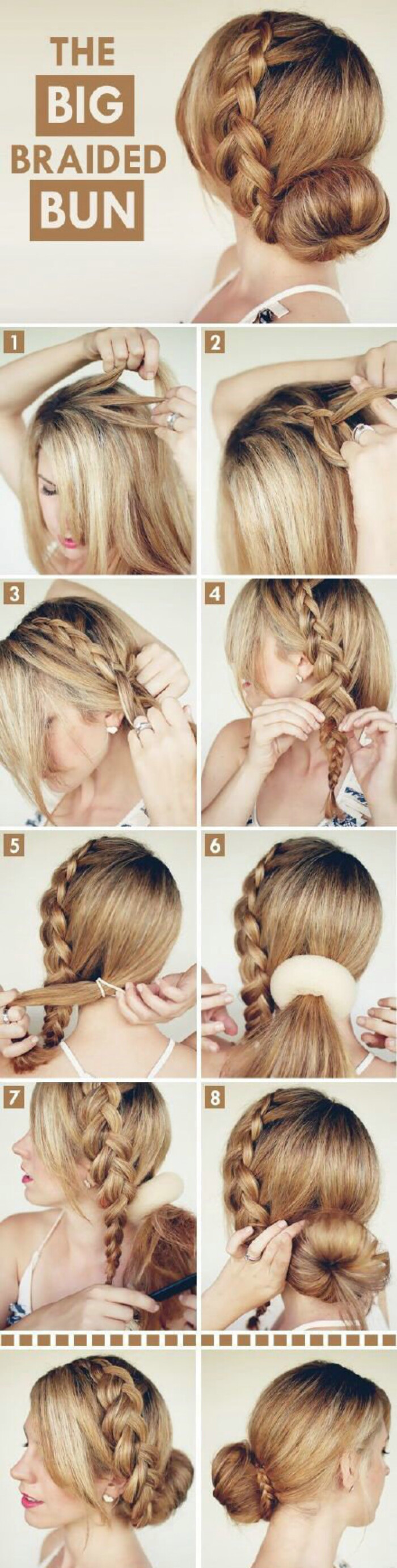 THE
BIG
BRAIDED
BUN

1

2

3

4

5

6

7

8