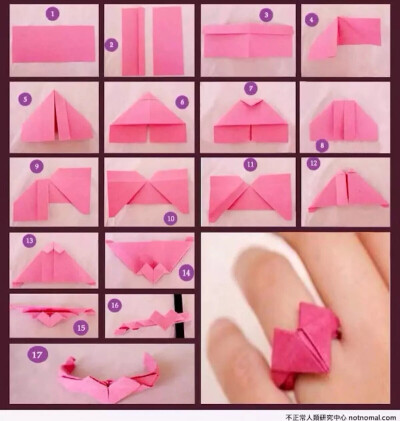 1
2
3
4
5
6
7
8
9
10
11
12
13
14
15
16
17
不正常人類研究中心 notnomal.com