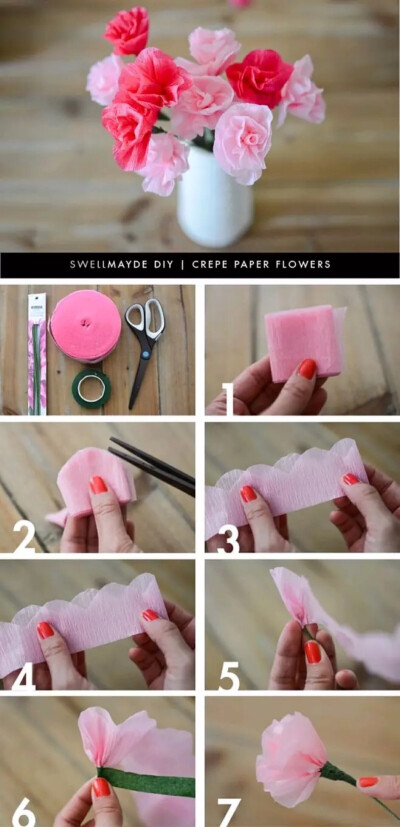 SWELLMAYDE DIY | CREPE PAPER FLOWERS

1

2

3

4

5

6

7