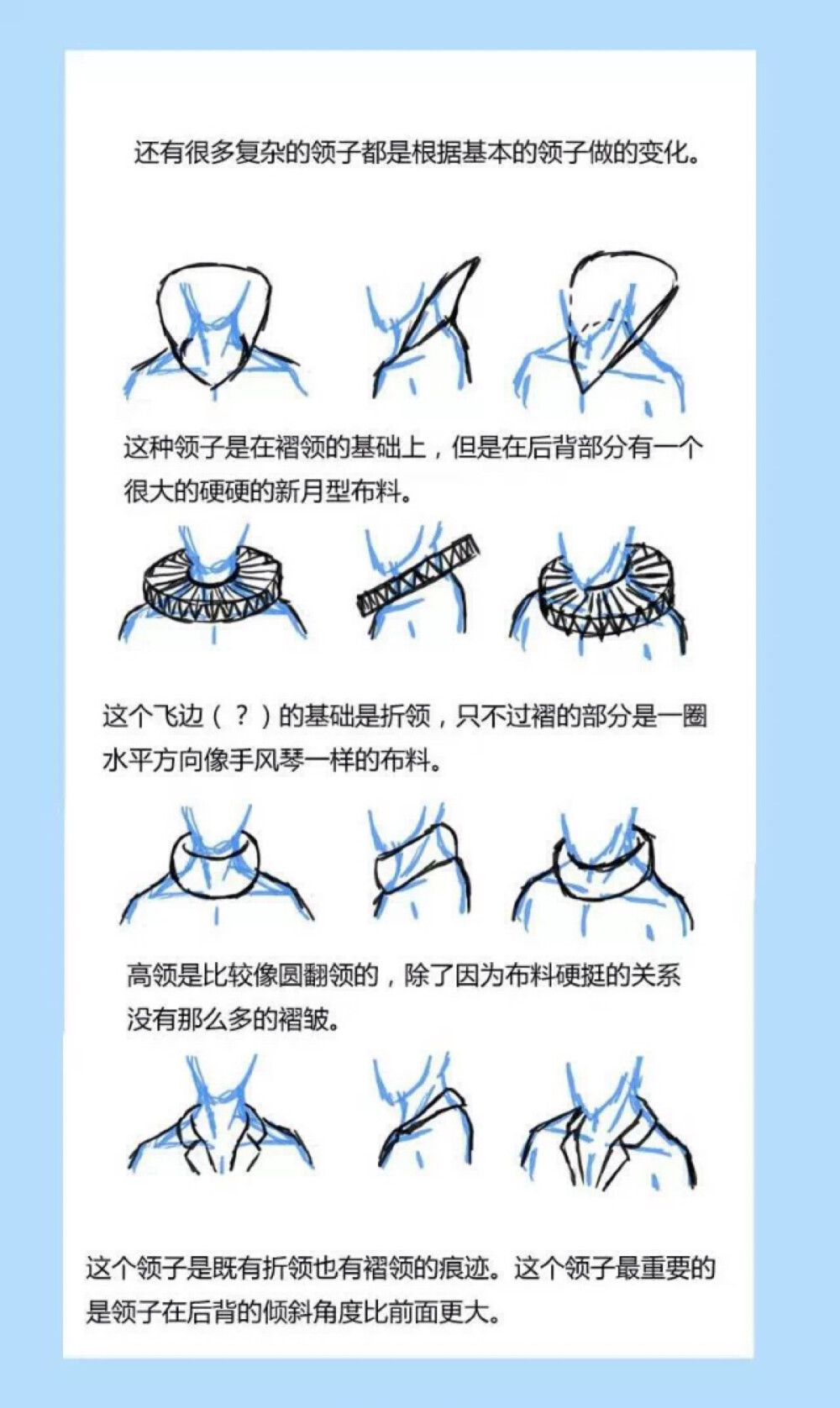 还有很多复杂的领子都是根据基本的领子做的变化。

这种领子是在褶领的基础上，但是在后背部分有一个很大的硬硬的新月型布料。

这个飞边（？）的基础是折领，只不过褶的部分是一圈水平方向像手风琴一样的布料。

高领是比较像圆翻领的，除了因为布料硬挺的关系没有那么多的褶皱。

这个领子是既有折领也有褶领的痕迹。这个领子最重要的是领子在后背的倾斜角度比前面更大。