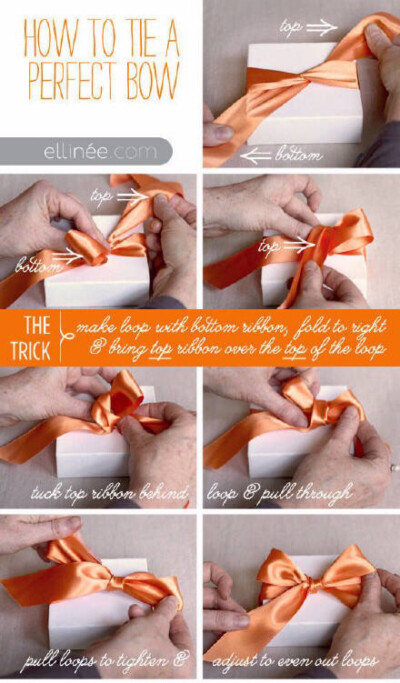 HOW TO TIE A PERFECT BOW

ellinée.com

top

bottom

top

bottom

top

THE TRICK

make loop with bottom ribbon, fold to right & bring top ribbon over the top of the loop

tuck top ribbon behind

loop & pull through

pull loops to tighten &

adjust to even out loops