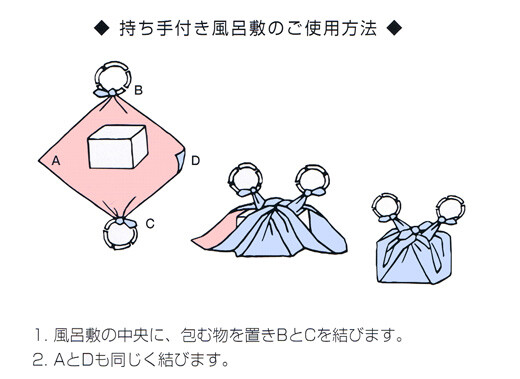 ◆ 持ち手付き風呂敷のご使用方法 ◆

B

A

D

C

1. 風呂敷の中央に、包む物を置きBとCを結びます。
2. AとDも同じく結びます。