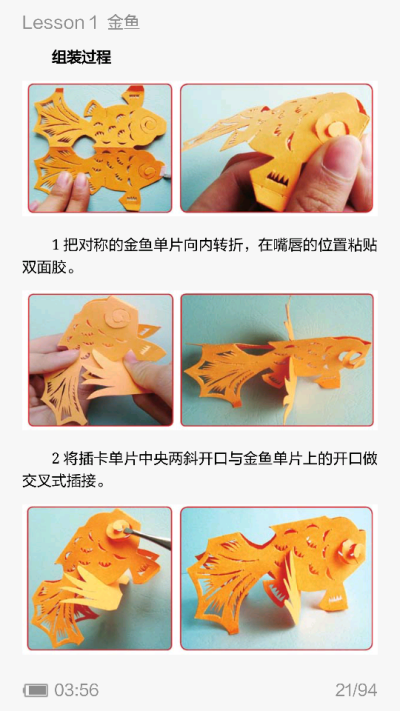 Lesson 1 金鱼

组装过程

1 把对称的金鱼单片向内转折，在嘴唇的位置粘贴双面胶。

2 将插卡单片中央两斜开口与金鱼单片上的开口做交叉式插接。

03:56

21/94