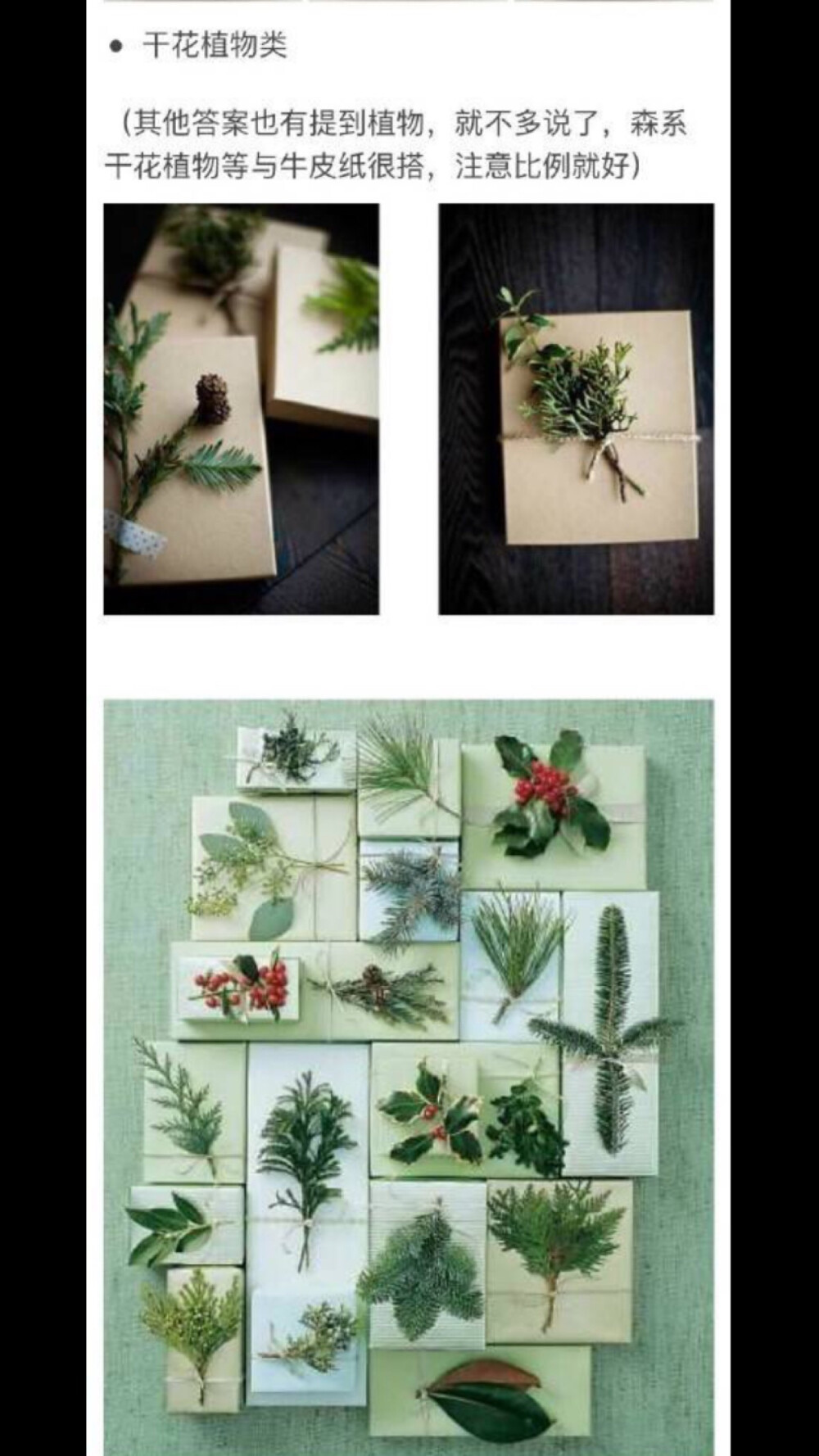 • 干花植物类

（其他答案也有提到植物，就不多说了，森系干花植物等与牛皮纸很搭，注意比例就好）