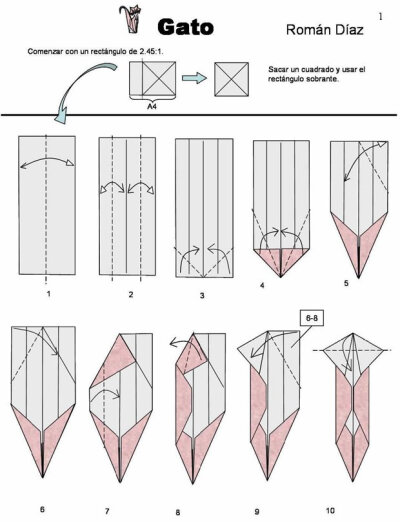 Gato

Román Díaz

1

Comenzar con un rectángulo de 2.45:1.

A4

Sacar un cuadrado y usar el rectángulo sobrante.

1

2

3

4

5

6-8

6

7

8

9

10