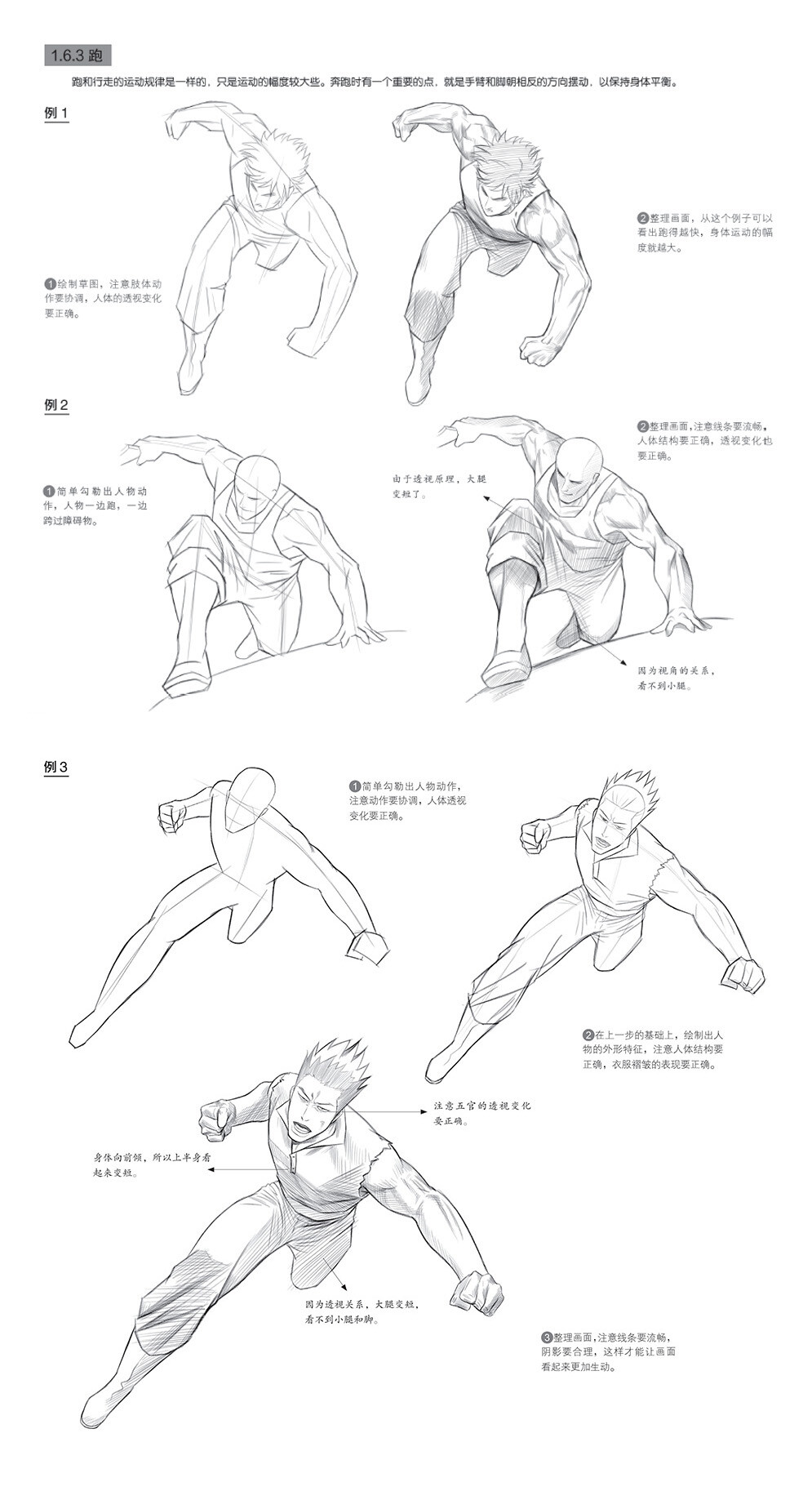 1.6.3 跑

跑和行走的运动规律是一样的，只是运动的幅度较大些。奔跑时有一个重要的点，就是手臂和脚朝相反的方向摆动，以保持身体平衡。

例 1

❶绘制草图，注意肢体动作要协调，人体的透视变化要正确。

❷整理画面，从这个例子可以看出跑得越快，身体运动的幅度就越大。

例 2

❶简单勾勒出人物动作，人物一边跑，一边跨过障碍物。

由于透视原理，大腿变短了。

❷整理画面，注意线条要流畅，人体结构要正确，透视变化也要正确。

因为视角的关系，看不到小腿。

例 3

❶简单勾勒出人物动作，注意动作要协调，人体透视变化要正确。

❷在上一步的基础上，绘制出人物的外形特征，注意人体结构要正确，衣服褶皱的表现要正确。

注意五官的透视变化要正确。

身体向前倾，所以上半身看起来变短。

因为透视关系，大腿变短，看不到小腿和脚。

❸整理画面，注意线条要流畅，阴影要合理，这样才能让画面看起来更加生动。