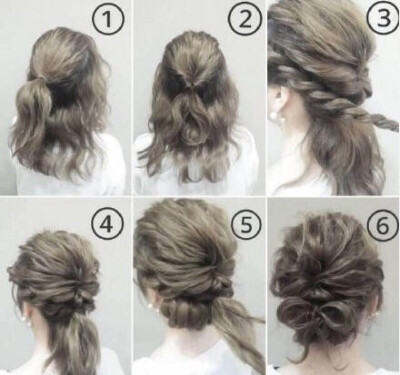 1
2
3
4
5
6