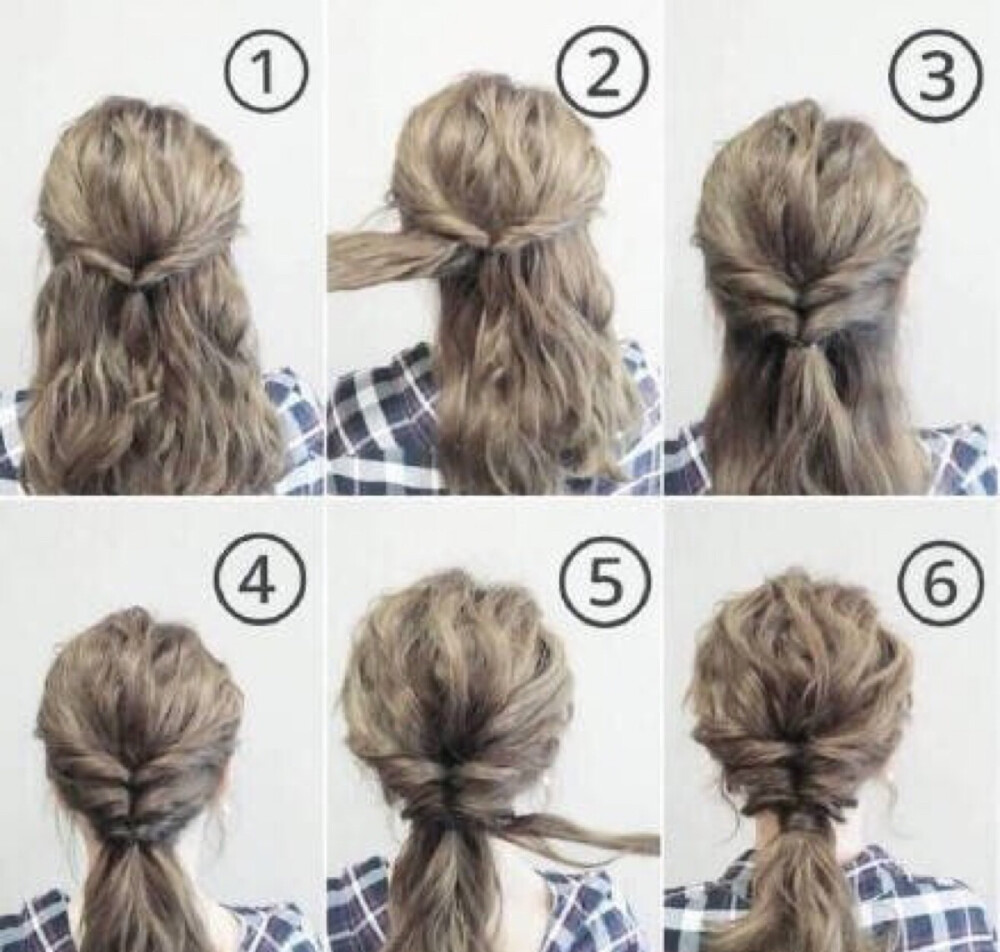 ①
②
③
④
⑤
⑥