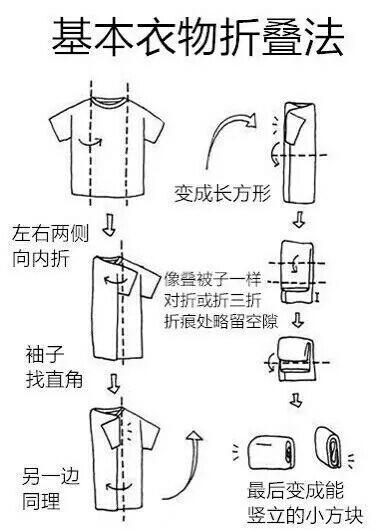 基本衣物折叠法

左右两侧
向内折

袖子
找直角

另一边
同理

变成长方形

像叠被子一样
对折或折三折
折痕处略留空隙

最后变成能
竖立的小方块