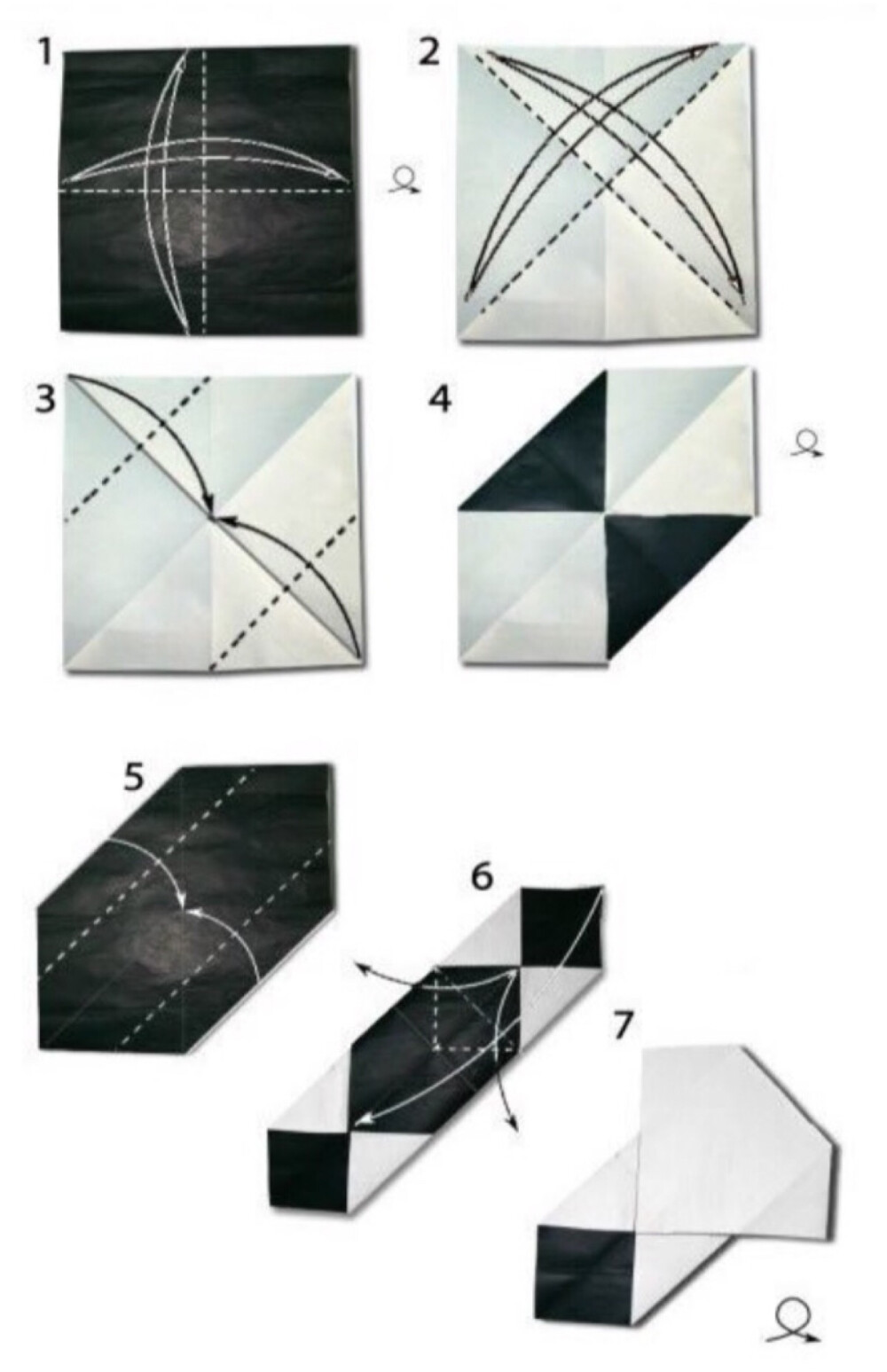 1
2
3
4
5
6
7