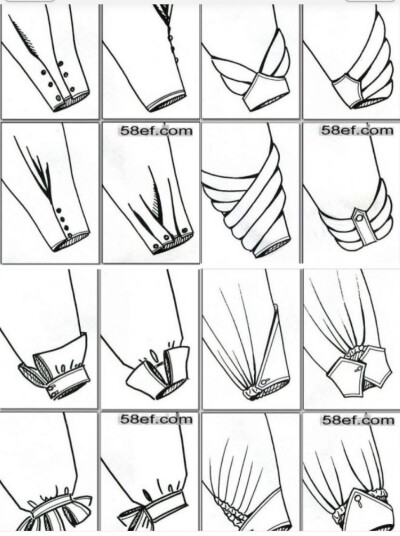 58ef.com

58ef.com

58ef.com

58ef.com