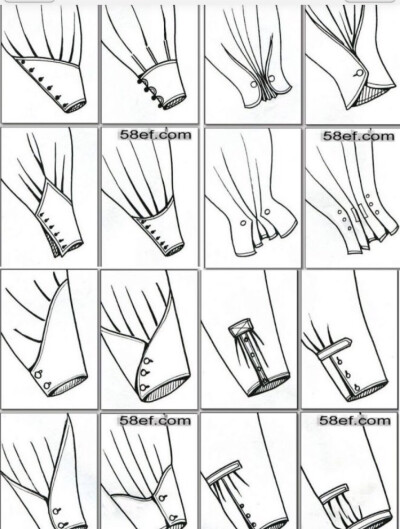 58ef.com

58ef.com

58ef.com

58ef.com