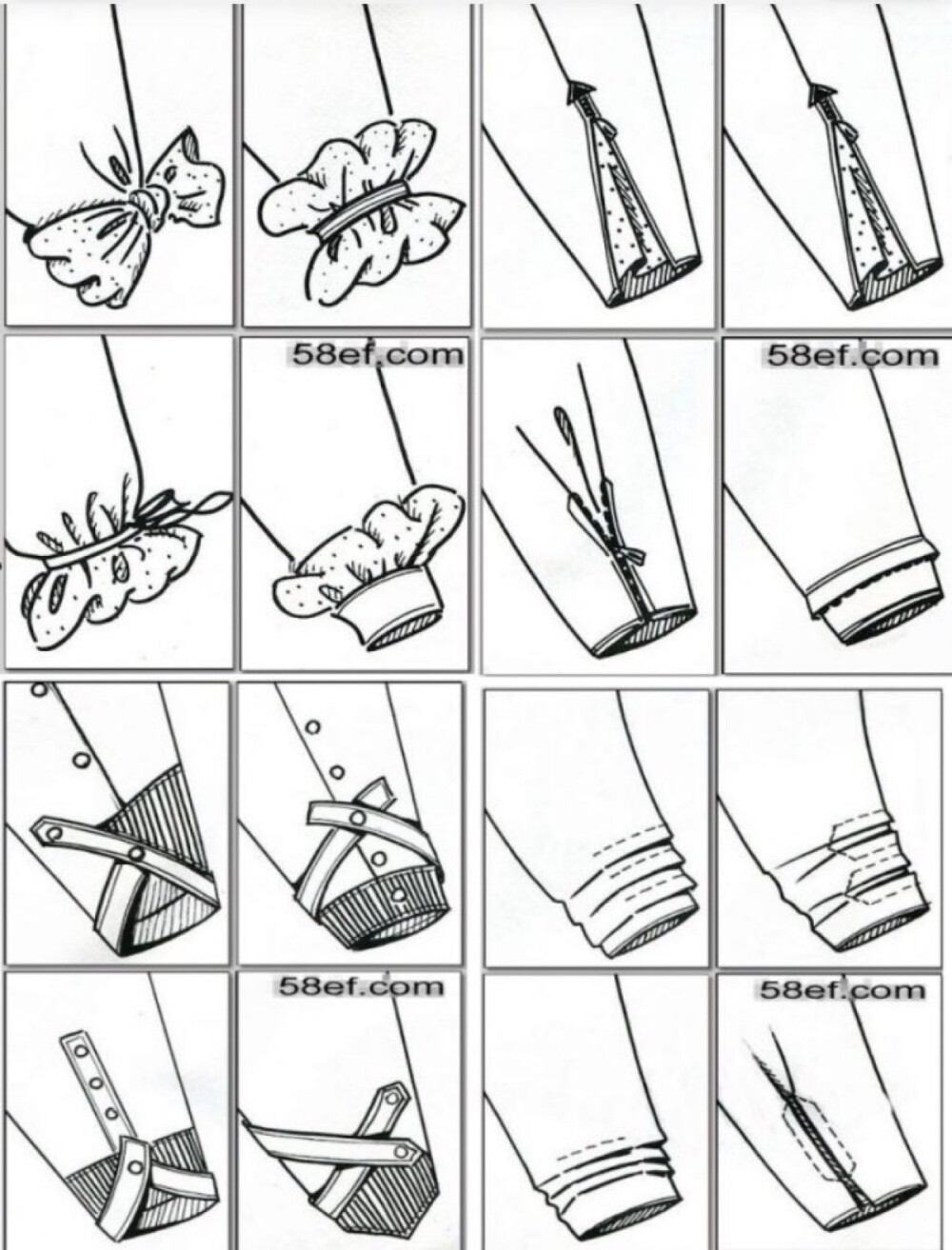 58ef.com

58ef.com

58ef.com

58ef.com