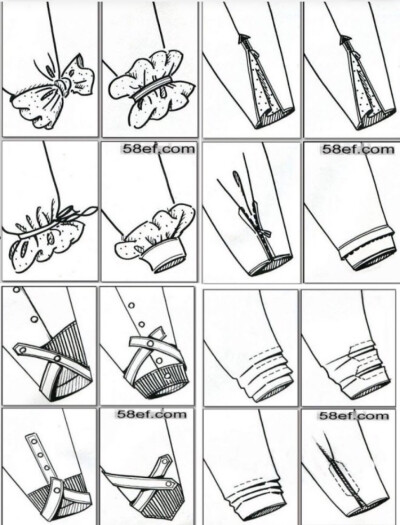 58ef.com

58ef.com

58ef.com

58ef.com