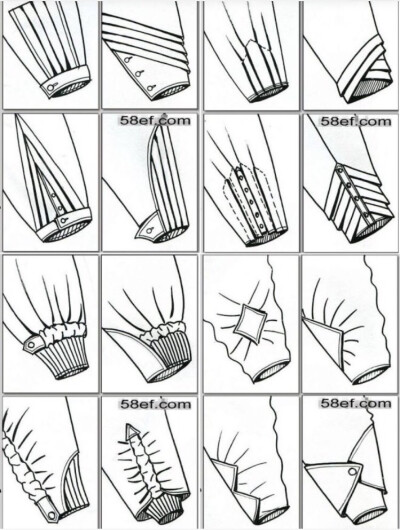 58ef.com

58ef.com

58ef.com

58ef.com