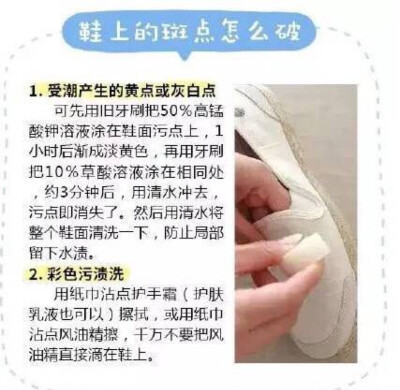 鞋上的斑点怎么破

1. 受潮产生的黄点或灰白点

可先用旧牙刷把50%高锰酸钾溶液涂在鞋面污点上，1小时后渐成淡黄色，再用牙刷把10%草酸溶液涂在相同处，约3分钟后，用清水冲去，污点即消失了。然后用清水将整个鞋面清洗一下，防止局部留下水渍。

2. 彩色污渍洗

用纸巾沾点护手霜（护肤乳液也可以）擦拭，或用纸巾沾点风油精擦，千万不要把风油精直接滴在鞋上。