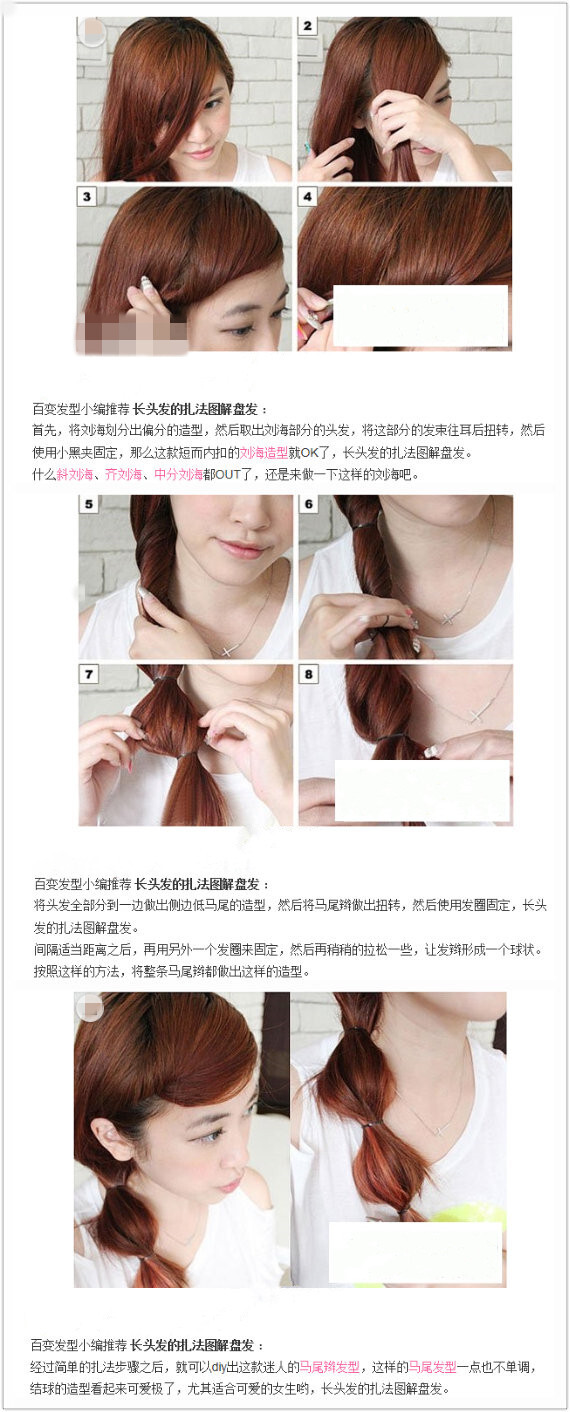 2

3

4

百变发型小编推荐 长头发的扎法图解盘发：
首先，将刘海划分出偏分的造型，然后取出刘海部分的头发，将这部分的发束往耳后扭转，然后使用小黑夹固定，那么这款短而内扣的刘海造型就OK了，长头发的扎法图解盘发。
什么斜刘海、齐刘海、中分刘海都OUT了，还是来做一下这样的刘海吧。

5

6

7

8

百变发型小编推荐 长头发的扎法图解盘发：
将头发全部分到一边做出侧边低马尾的造型，然后将马尾辫做出扭转，然后使用发圈固定，长头发的扎法图解盘发。
间隔适当距离之后，再用另外一个发圈来固定，然后再稍稍的拉松一些，让发辫形成一个球状。
按照这样的方法，将整条马尾辫都做出这样的造型。

百变发型小编推荐 长头发的扎法图解盘发：
经过简单的扎法步骤之后，就可以diy出这款迷人的马尾辫发型，这样的马尾发型一点也不单调，结球的造型看起来可爱极了，尤其适合可爱的女生哟，长头发的扎法图解盘发。