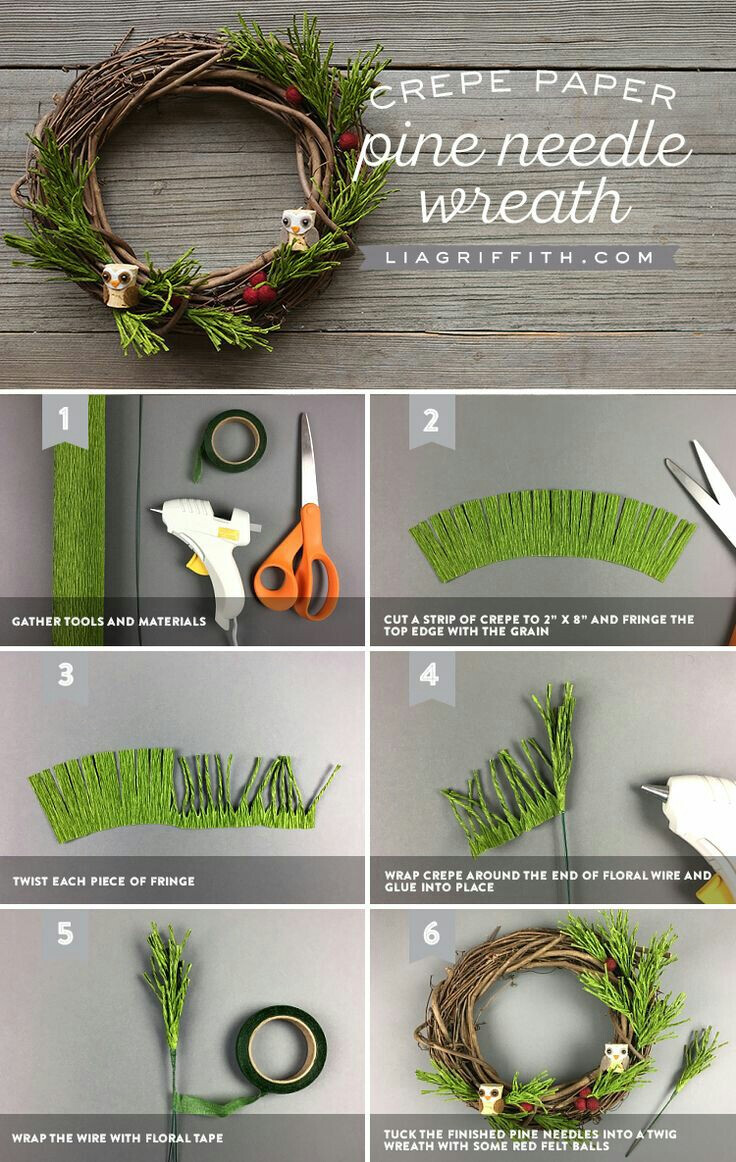 CREPE PAPER
pine needle
wreath

LIAGRIFFITH.COM

1

GATHER TOOLS AND MATERIALS

2

CUT A STRIP OF CREPE TO 2" X 8" AND FRINGE THE TOP EDGE WITH THE GRAIN

3

TWIST EACH PIECE OF FRINGE

4

WRAP CREPE AROUND THE END OF FLORAL WIRE AND GLUE INTO PLACE

5

WRAP THE WIRE WITH FLORAL TAPE

6

TUCK THE FINISHED PINE NEEDLES INTO A TWIG WREATH WITH SOME RED FELT BALLS