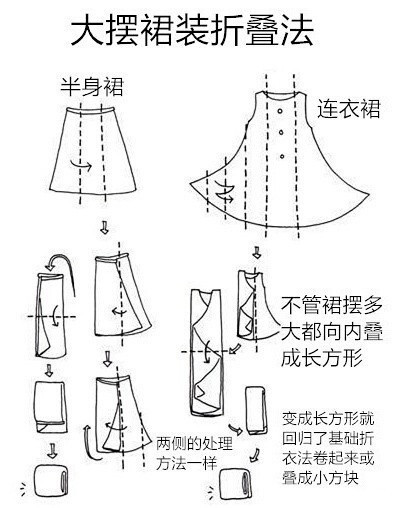 大摆裙装折叠法

半身裙

连衣裙

不管裙摆多大都向内叠成长方形

两侧的处理方法一样

变成长方形就回归了基础折衣法卷起来或叠成小方块