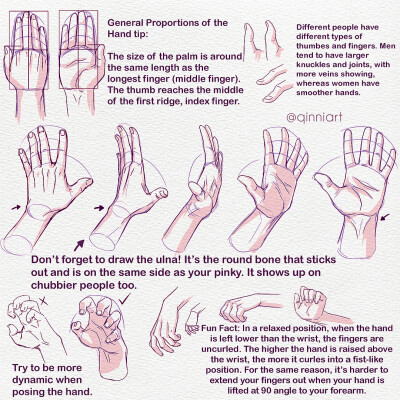 General Proportions of the Hand tip:

The size of the palm is around the same length as the longest finger (middle finger). The thumb reaches the middle of the first ridge, index finger.

Different people have different types of thumbes and fingers. Men tend to have larger knuckles and joints, with more veins showing, whereas women have smoother hands.

@qinniart

Don't forget to draw the ulna! It's the round bone that sticks out and is on the same side as your pinky. It shows up on chubbier people too.

Try to be more dynamic when posing the hand.

Fun Fact: In a relaxed position, when the hand is left lower than the wrist, the fingers are uncurled. The higher the hand is raised above the wrist, the more it curles into a fist-like position. For the same reason, it's harder to extend your fingers out when your hand is lifted at 90 angle to your forearm.