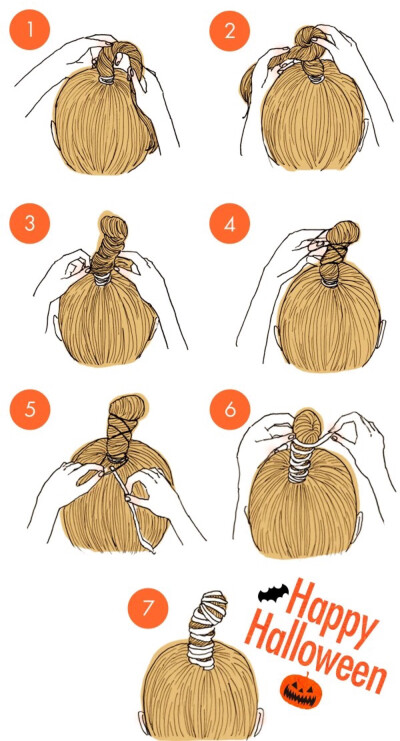 1

2

3

4

5

6

7

Happy Halloween