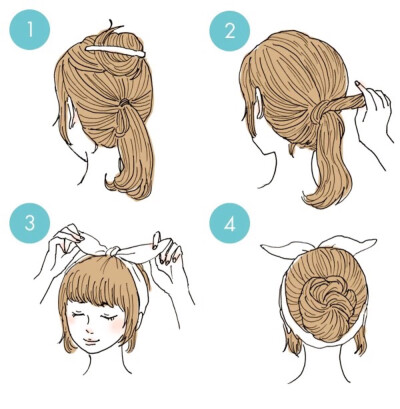 1

2

3

4