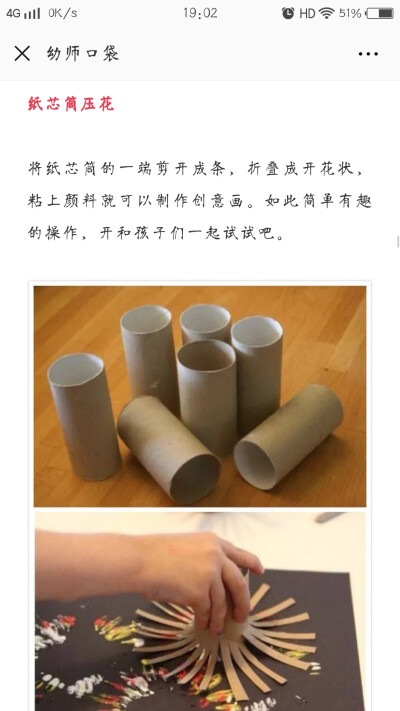 4G 0K/s 19:02 HD 51%

幼师口袋

纸芯筒压花

将纸芯筒的一端剪开成条，折叠成开花状，粘上颜料就可以制作创意画。如此简单有趣的操作，开和孩子们一起试试吧。