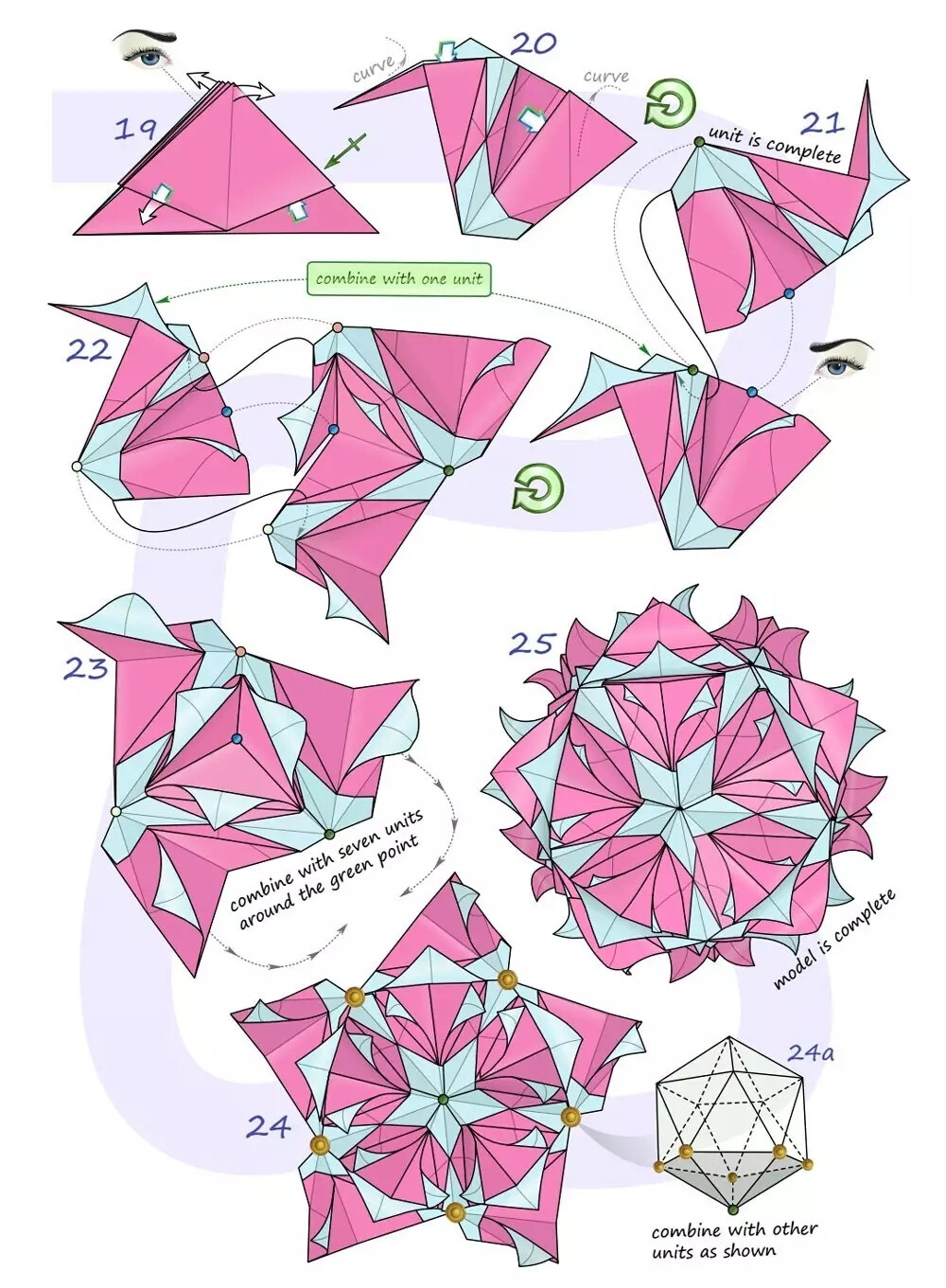 19

curve

20

curve

21

unit is complete

combine with one unit

22

23

combine with seven units around the green point

25

model is complete

24

24a

combine with other units as shown