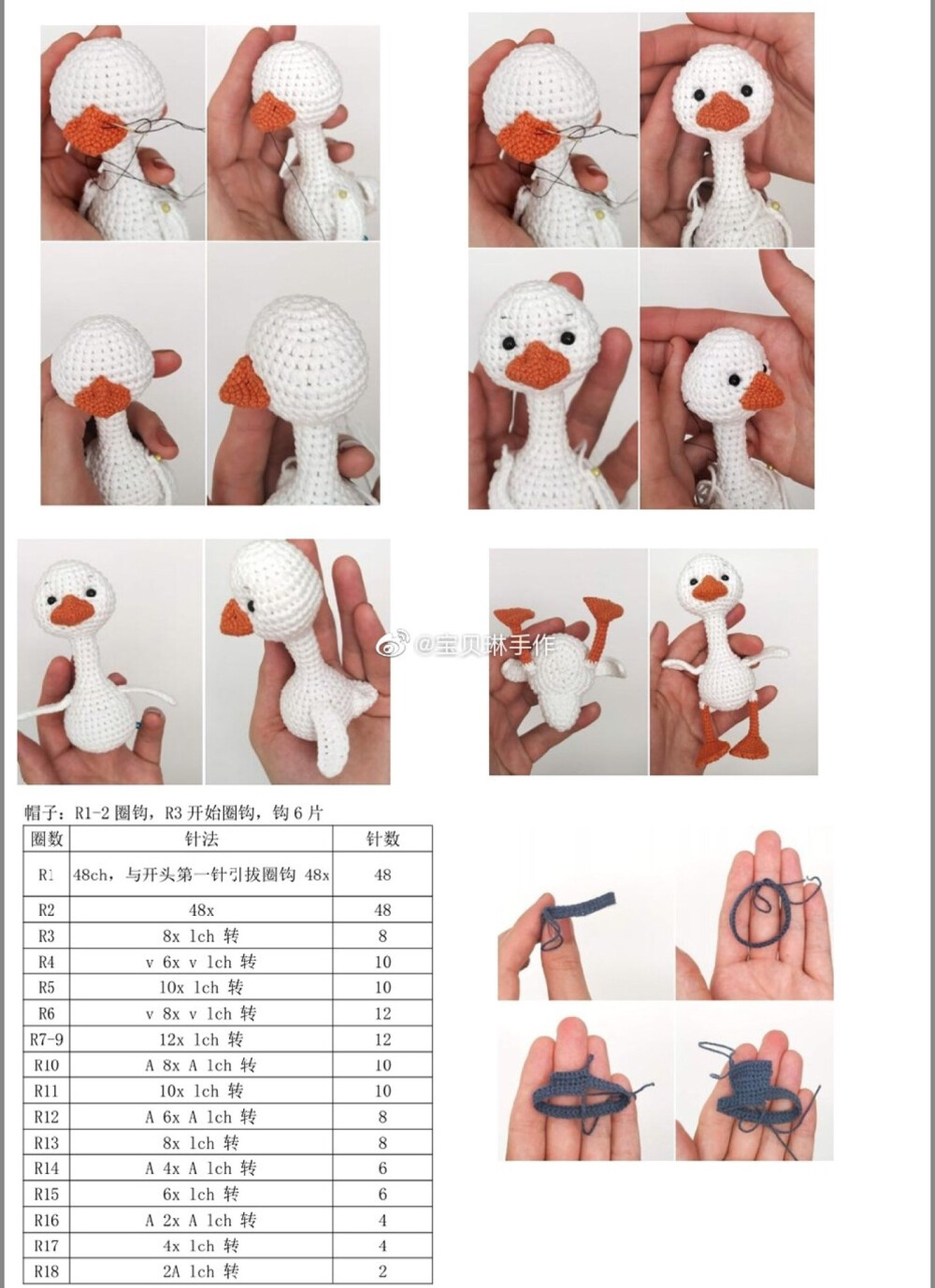 @宝贝琳手作

帽子：R1-2 圈钩，R3 开始圈钩，钩 6 片

| 圈数 | 针法 | 针数 |
|---|---|---|
| R1 | 48ch，与开头第一针引拔圈钩 48x | 48 |
| R2 | 48x | 48 |
| R3 | 8x 1ch 转 | 8 |
| R4 | v 6x v 1ch 转 | 10 |
| R5 | 10x 1ch 转 | 10 |
| R6 | v 8x v 1ch 转 | 12 |
| R7-9 | 12x 1ch 转 | 12 |
| R10 | A 8x A 1ch 转 | 10 |
| R11 | 10x 1ch 转 | 10 |
| R12 | A 6x A 1ch 转 | 8 |
| R13 | 8x 1ch 转 | 8 |
| R14 | A 4x A 1ch 转 | 6 |
| R15 | 6x 1ch 转 | 6 |
| R16 | A 2x A 1ch 转 | 4 |
| R17 | 4x 1ch 转 | 4 |
| R18 | 2A 1ch 转 | 2 |