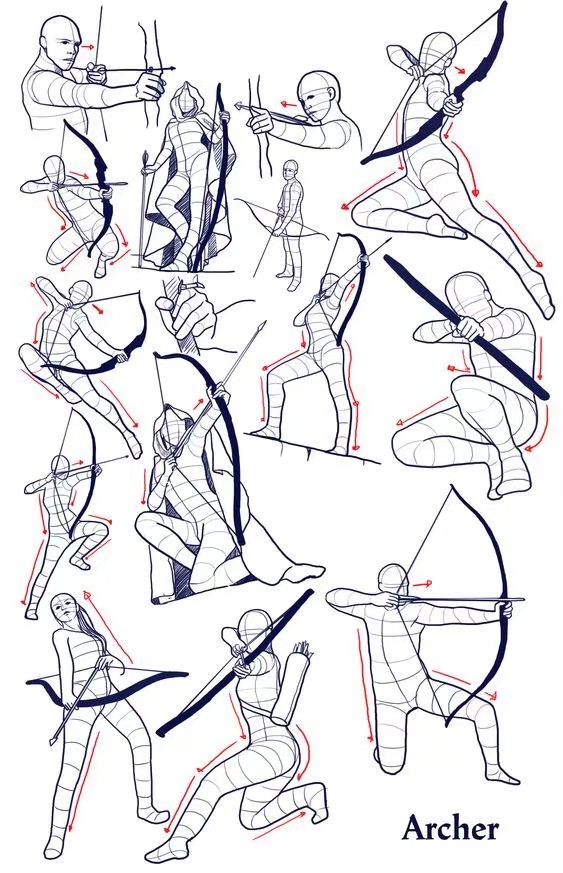 Archer