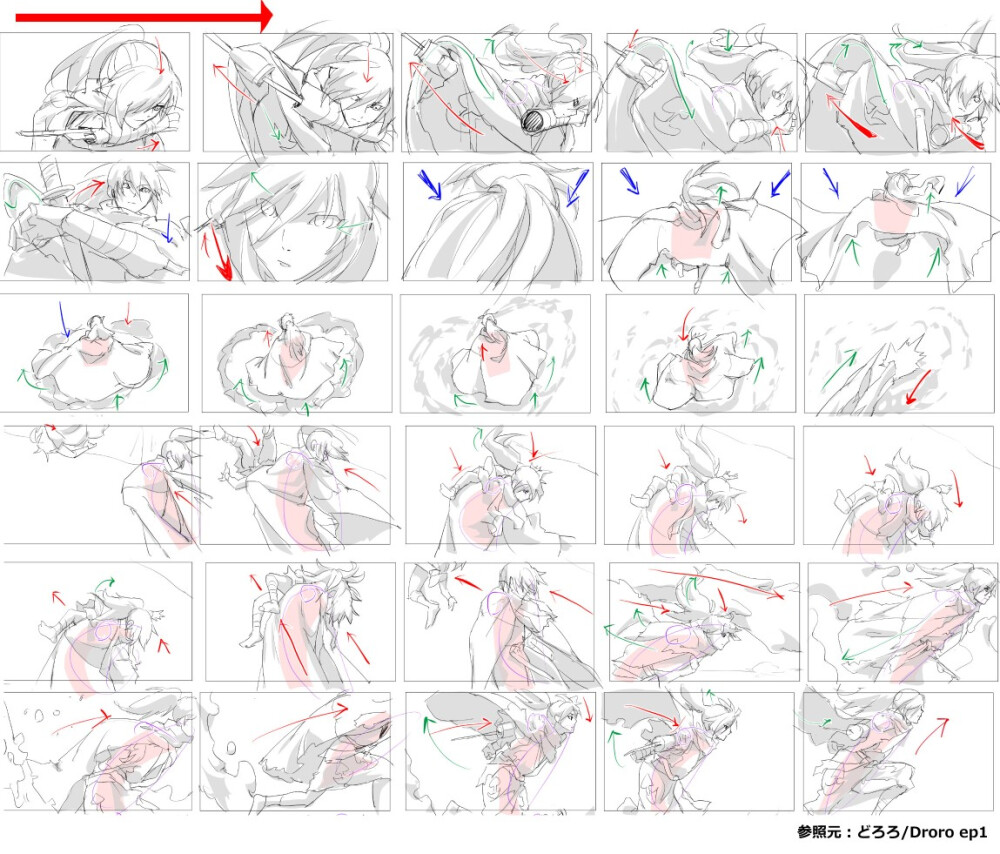 参照元：どろろ/Droro ep1