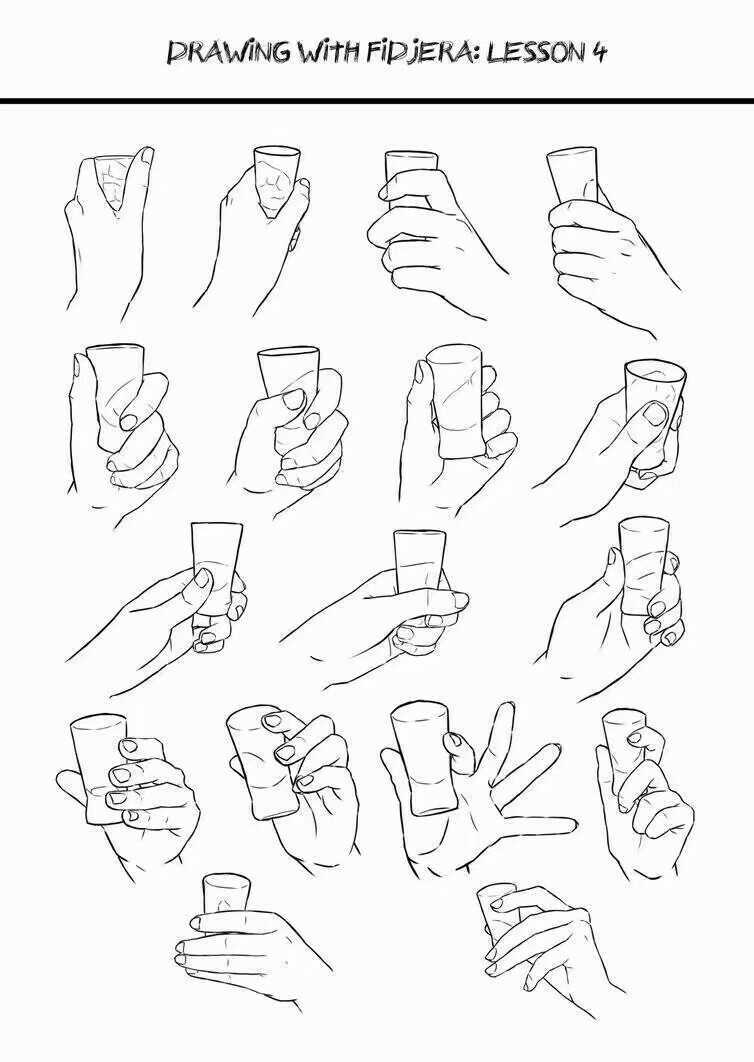 DRAWING WITH FIDJERA: LESSON 4